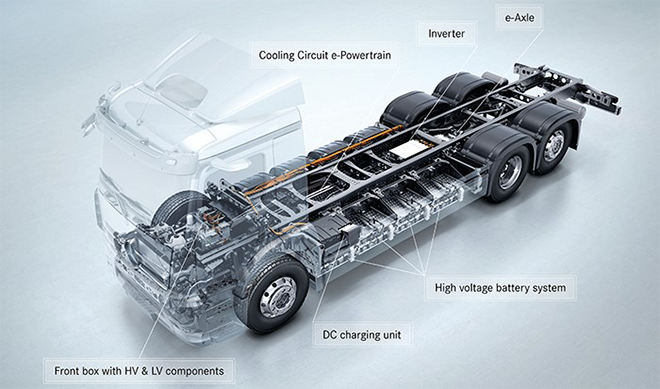 e-Axle

Inverter

Cooling Circuit e-Powertrain

High voltage battery system

DC charging unit

Front box with HV & LV components