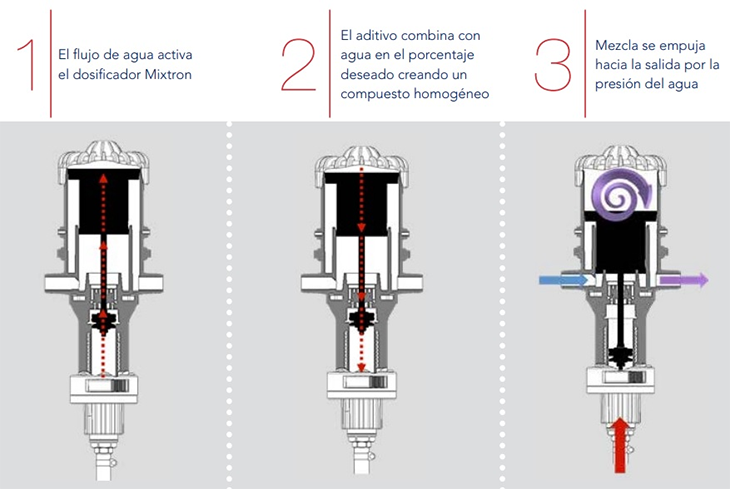 1

El flujo de agua activa el dosificador Mixtron

2

El aditivo combina con agua en el porcentaje deseado creando un compuesto homogéneo

3

Mezcla se empuja hacia la salida por la presión del agua