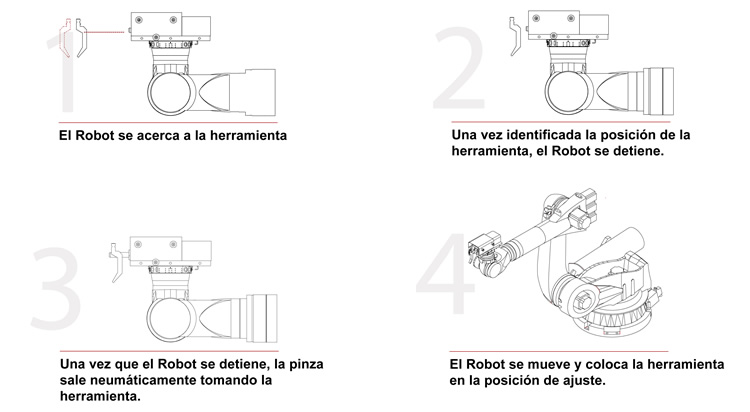 1

El Robot se acerca a la herramienta

2

Una vez identificada la posición de la herramienta, el Robot se detiene.

3

Una vez que el Robot se detiene, la pinza sale neumáticamente tomando la herramienta.

4

El Robot se mueve y coloca la herramienta en la posición de ajuste.